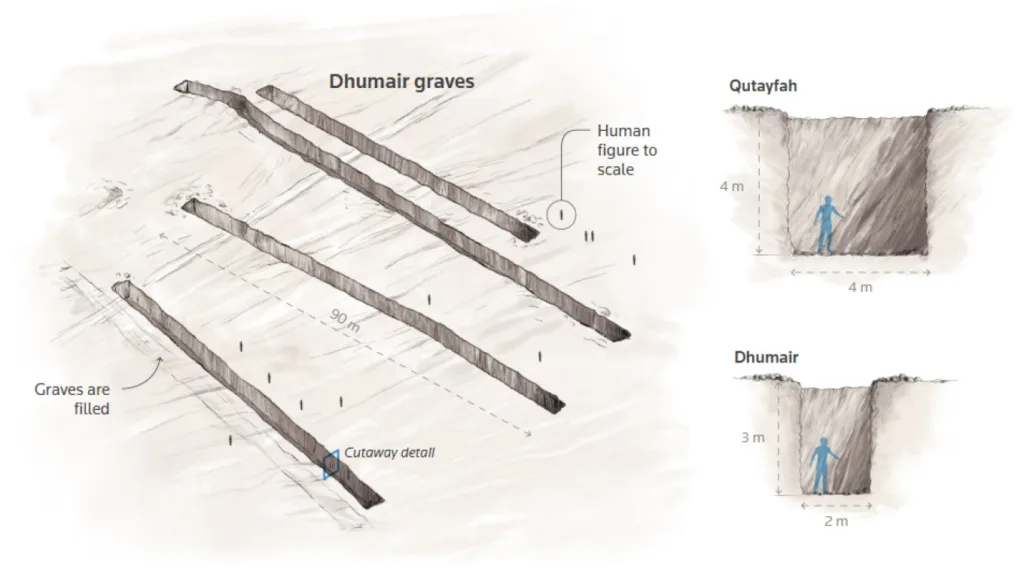 Dhumair graves

Human figure to scale

90 m

Graves are filled

Cutaway detail

Qutayfah

4 m

4 m

Dhumair

3 m

2 m